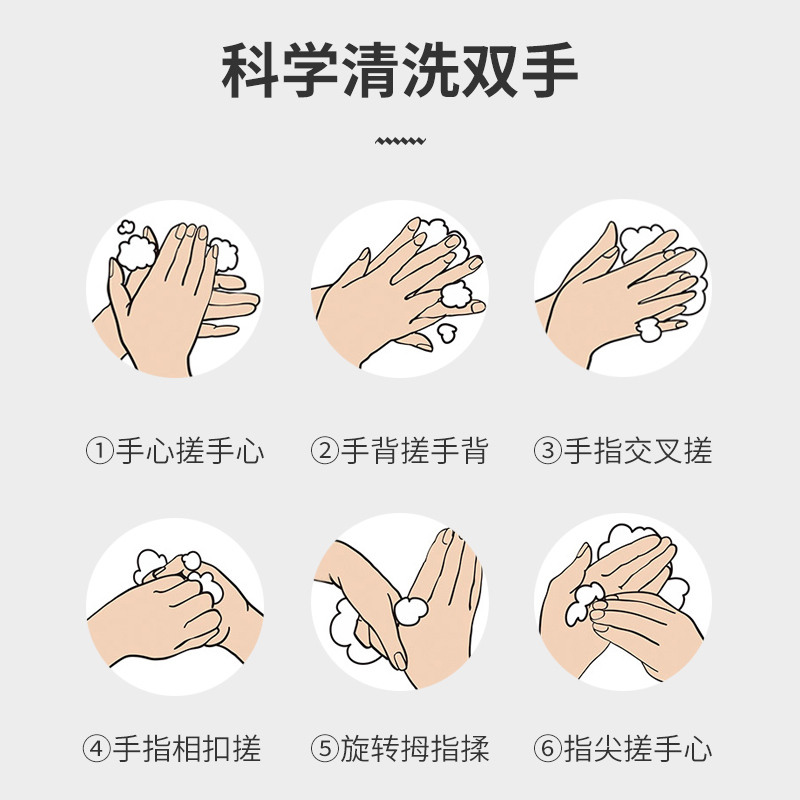 科学清洗双手

①手心搓手心

②手背搓手背

③手指交叉搓

④手指相扣搓

⑤旋转拇指揉

⑥指尖搓手心