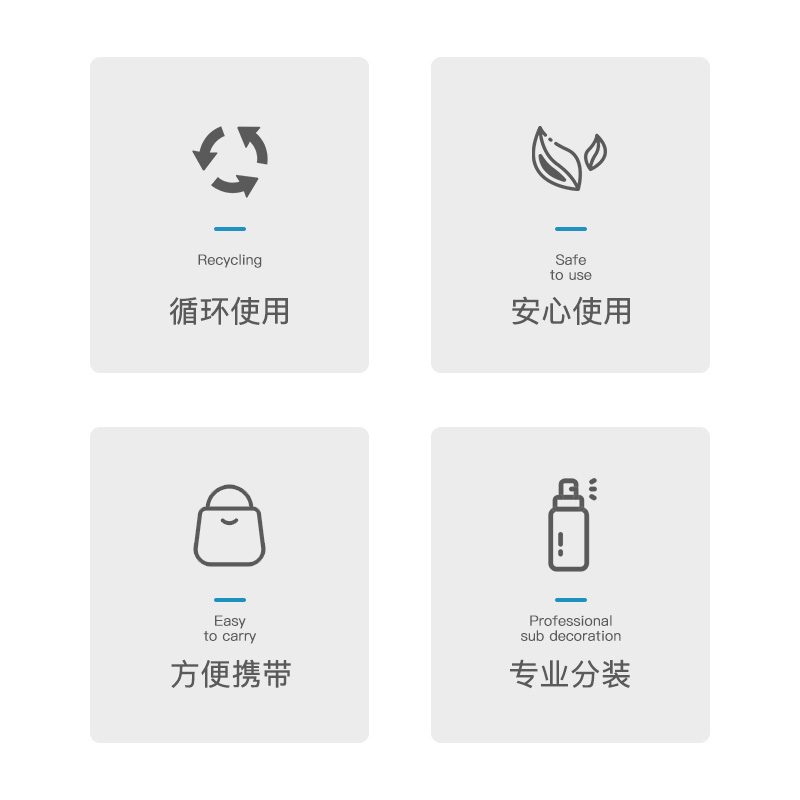 Recycling

循环使用

Safe
to use

安心使用

Easy
to carry

方便携带

Professional
sub decoration

专业分装