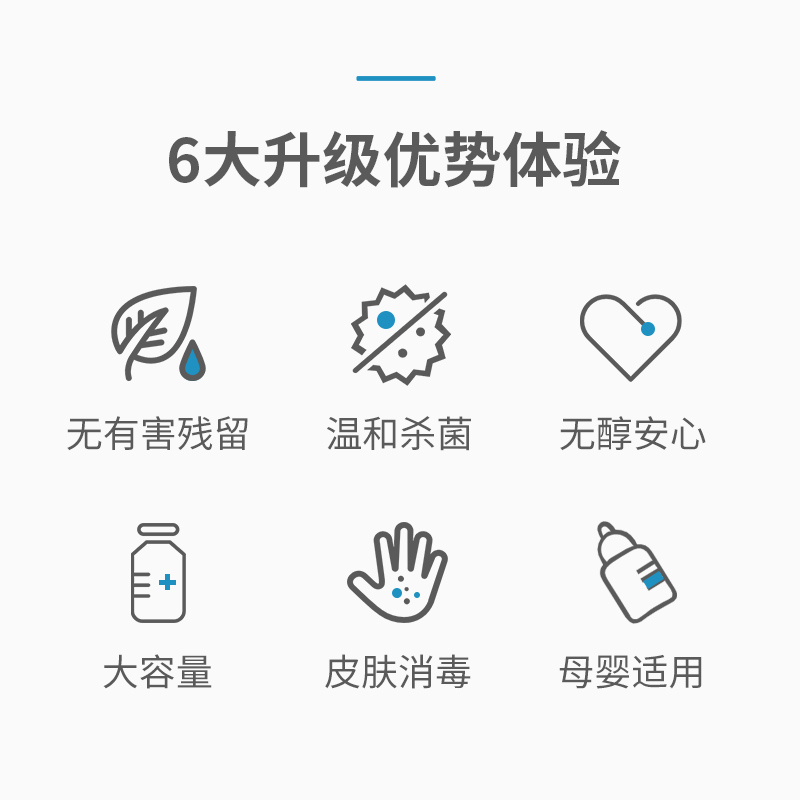 6大升级优势体验

无有害残留

温和杀菌

无醇安心

大容量

皮肤消毒

母婴适用